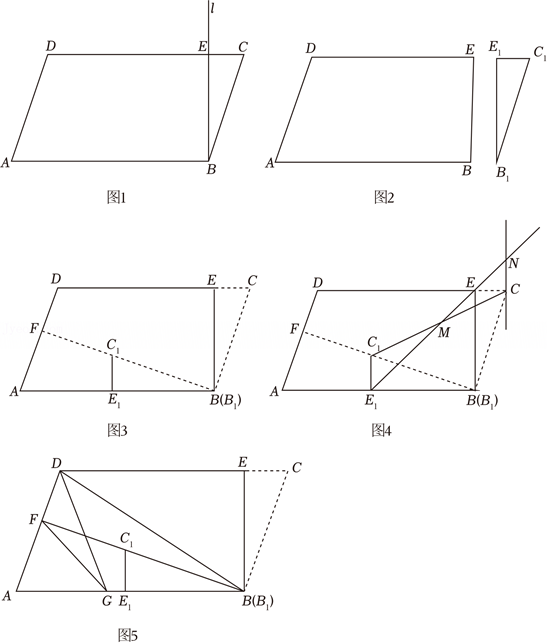 $l$
$D$ $E$ $C$
$A$ $B$
图1

$D$ $E$ $E_1$ $C_1$
$A$ $B$ $B_1$
图2

$D$ $E$ $C$
$F$ $C_1$
$A$ $E_1$ $B(B_1)$
图3

$N$
$D$ $E$ $C$
$F$ $M$
$C_1$
$A$ $E_1$ $B(B_1)$
图4

$D$ $E$ $C$
$F$ $C_1$
$A$ $G$ $E_1$ $B(B_1)$
图5